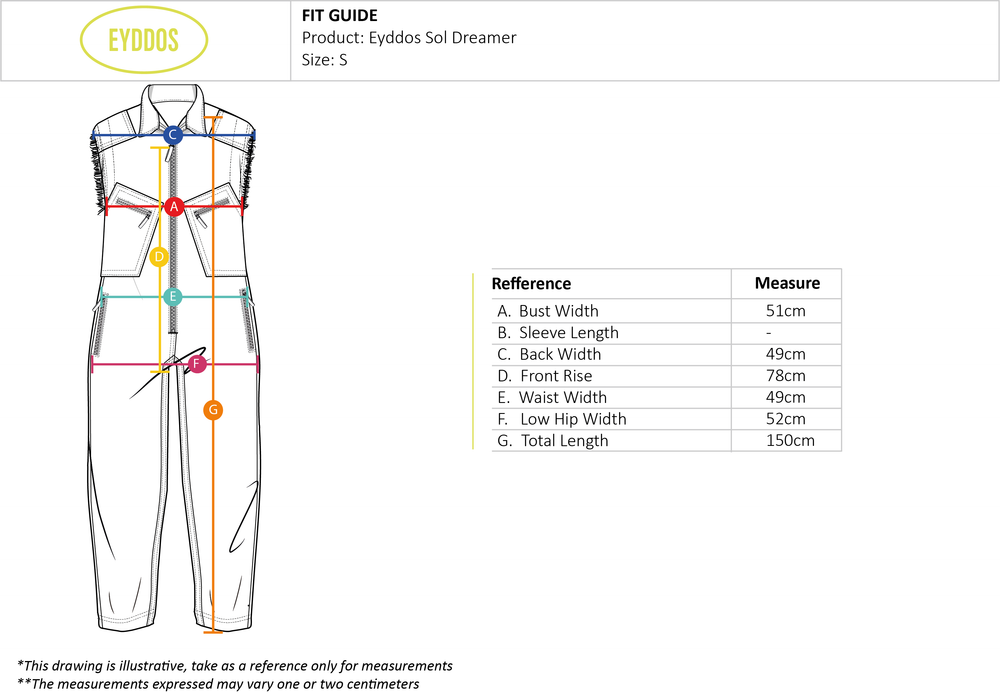 EYDDOS

FIT GUIDE
Product: Eyddos Sol Dreamer
Size: S

C
A
D
E
F
G

| Refference | Measure |
|---|---|
| A. Bust Width | 51cm |
| B. Sleeve Length | - |
| C. Back Width | 49cm |
| D. Front Rise | 78cm |
| E. Waist Width | 49cm |
| F. Low Hip Width | 52cm |
| G. Total Length | 150cm |

*This drawing is illustrative, take as a reference only for measurements
**The measurements expressed may vary one or two centimeters