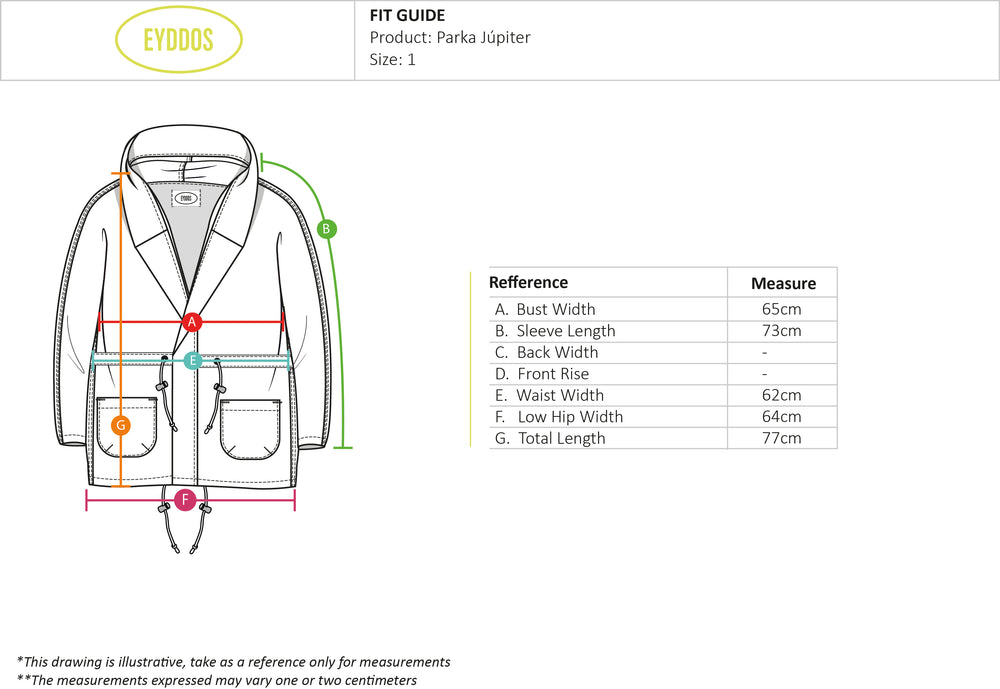 EYDDOS

FIT GUIDE
Product: Parka Júpiter
Size: 1

B
A
E
G
F

| Refference | Measure |
|---|---|
| A. Bust Width | 65cm |
| B. Sleeve Length | 73cm |
| C. Back Width | - |
| D. Front Rise | - |
| E. Waist Width | 62cm |
| F. Low Hip Width | 64cm |
| G. Total Length | 77cm |

*This drawing is illustrative, take as a reference only for measurements
**The measurements expressed may vary one or two centimeters