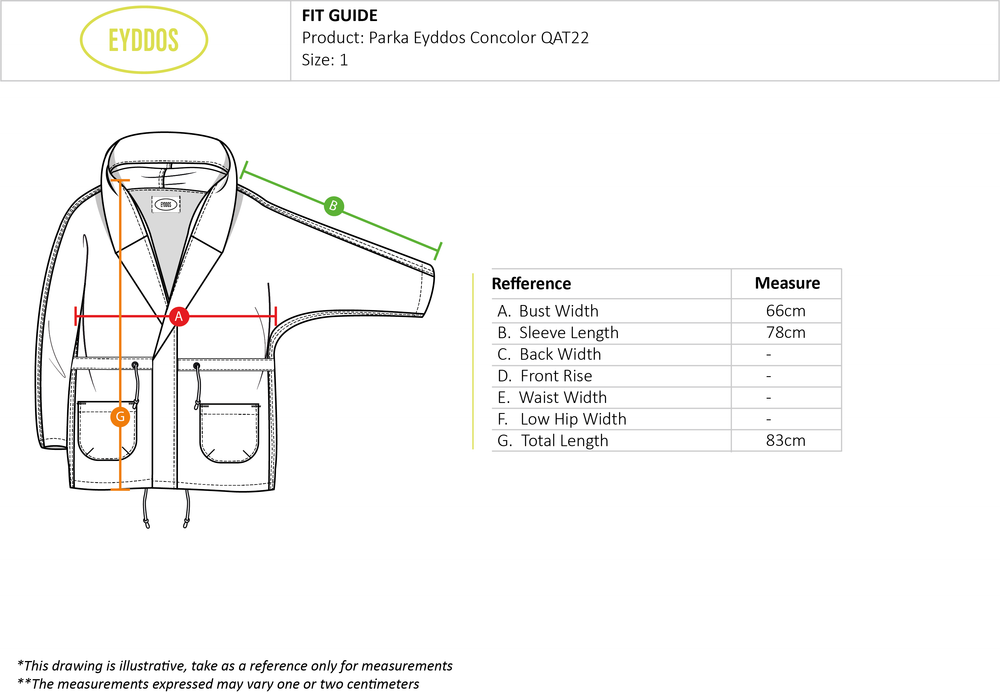 EYDDOS

FIT GUIDE
Product: Parka Eyddos Concolor QAT22
Size: 1

EYDDOS

B

A

G

| Refference | Measure |
|---|---|
| A. Bust Width | 66cm |
| B. Sleeve Length | 78cm |
| C. Back Width | - |
| D. Front Rise | - |
| E. Waist Width | - |
| F. Low Hip Width | - |
| G. Total Length | 83cm |

*This drawing is illustrative, take as a reference only for measurements
**The measurements expressed may vary one or two centimeters