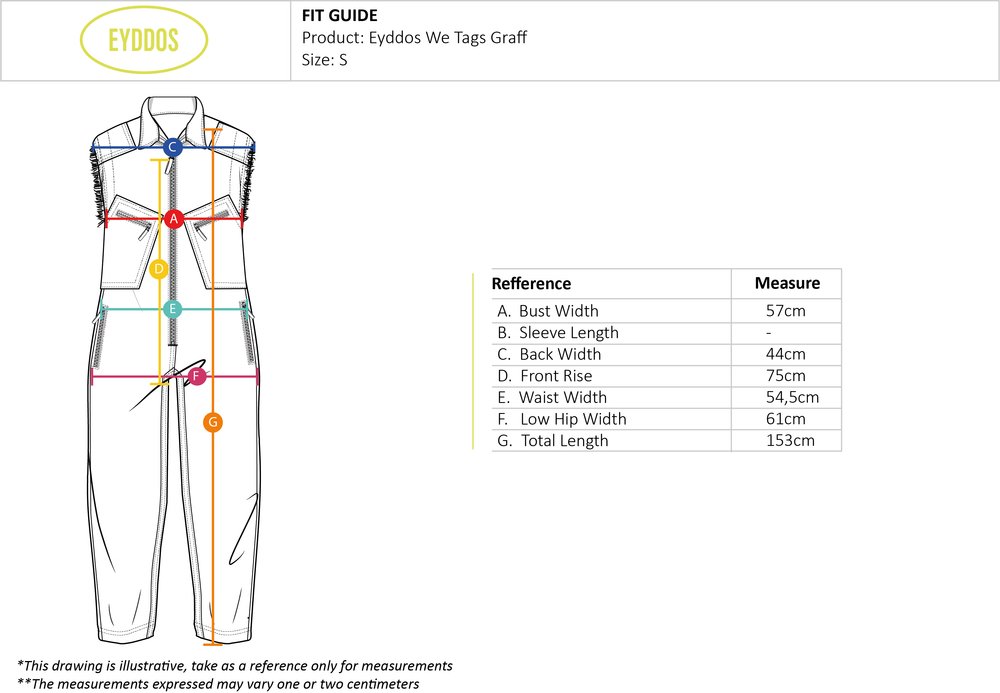 EYDDOS

FIT GUIDE
Product: Eyddos We Tags Graff
Size: S

C
A
D
E
F
G

| Refference | Measure |
|---|---|
| A. Bust Width | 57cm |
| B. Sleeve Length | - |
| C. Back Width | 44cm |
| D. Front Rise | 75cm |
| E. Waist Width | 54,5cm |
| F. Low Hip Width | 61cm |
| G. Total Length | 153cm |

*This drawing is illustrative, take as a reference only for measurements
**The measurements expressed may vary one or two centimeters