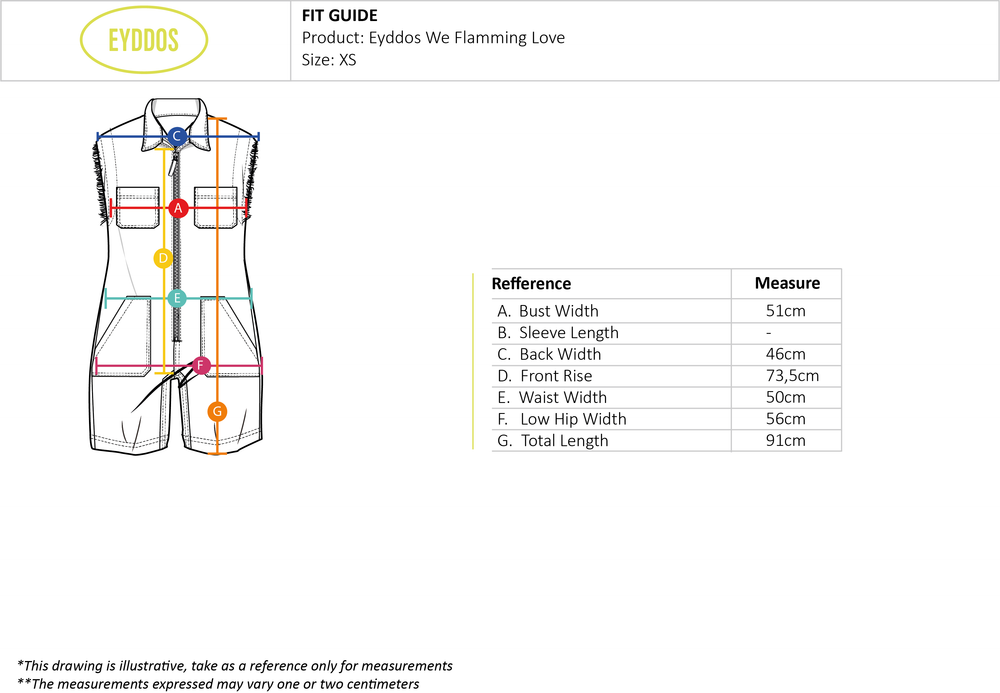 EYDDOS

FIT GUIDE
Product: Eyddos We Flamming Love
Size: XS

C
A
D
E
F
G

| Refference | Measure |
|---|---|
| A. Bust Width | 51cm |
| B. Sleeve Length | - |
| C. Back Width | 46cm |
| D. Front Rise | 73,5cm |
| E. Waist Width | 50cm |
| F. Low Hip Width | 56cm |
| G. Total Length | 91cm |

*This drawing is illustrative, take as a reference only for measurements
**The measurements expressed may vary one or two centimeters