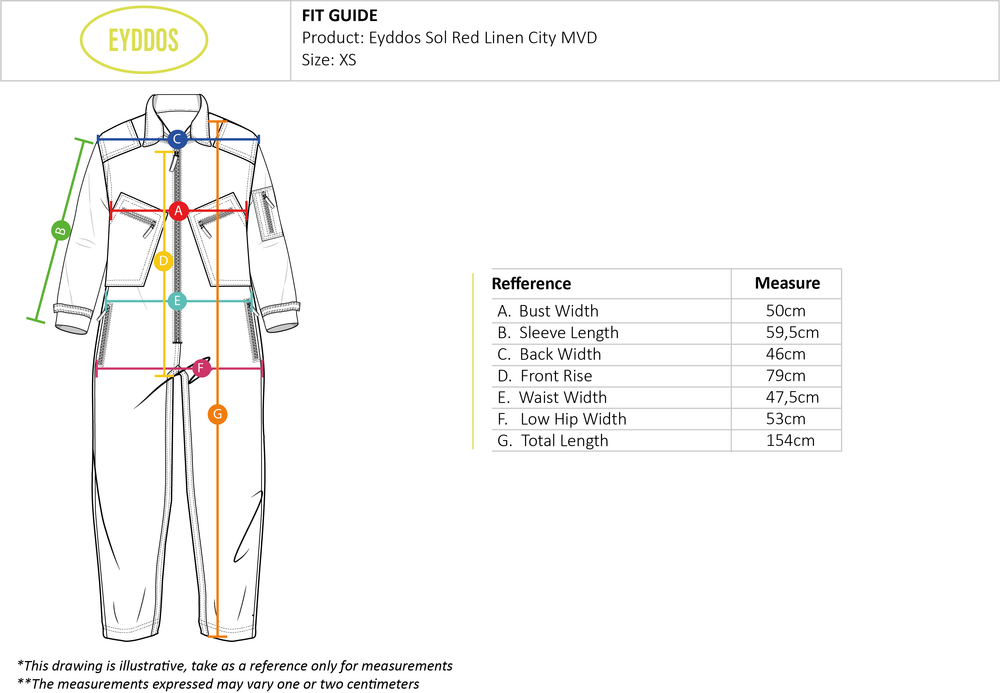 EYDDOS

FIT GUIDE
Product: Eyddos Sol Red Linen City MVD
Size: XS

C
A
B
D
E
F
G

| Refference | Measure |
|---|---|
| A. Bust Width | 50cm |
| B. Sleeve Length | 59,5cm |
| C. Back Width | 46cm |
| D. Front Rise | 79cm |
| E. Waist Width | 47,5cm |
| F. Low Hip Width | 53cm |
| G. Total Length | 154cm |

*This drawing is illustrative, take as a reference only for measurements
**The measurements expressed may vary one or two centimeters