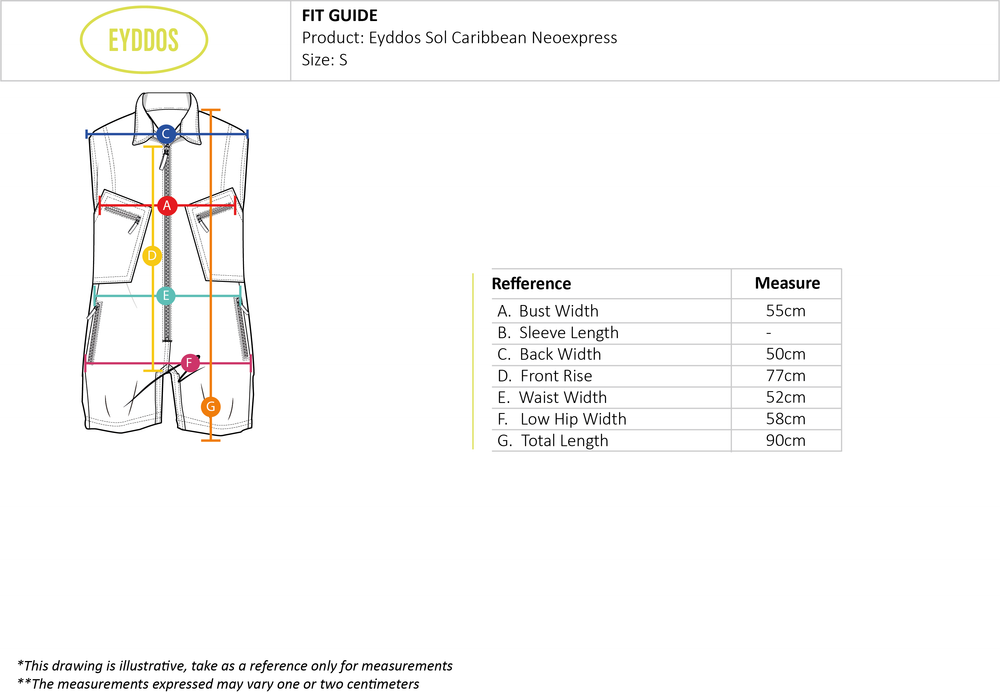 EYDDOS

FIT GUIDE
Product: Eyddos Sol Caribbean Neoexpress
Size: S

C
A
D
E
F
G

| Refference | Measure |
|---|---|
| A. Bust Width | 55cm |
| B. Sleeve Length | - |
| C. Back Width | 50cm |
| D. Front Rise | 77cm |
| E. Waist Width | 52cm |
| F. Low Hip Width | 58cm |
| G. Total Length | 90cm |

*This drawing is illustrative, take as a reference only for measurements
**The measurements expressed may vary one or two centimeters