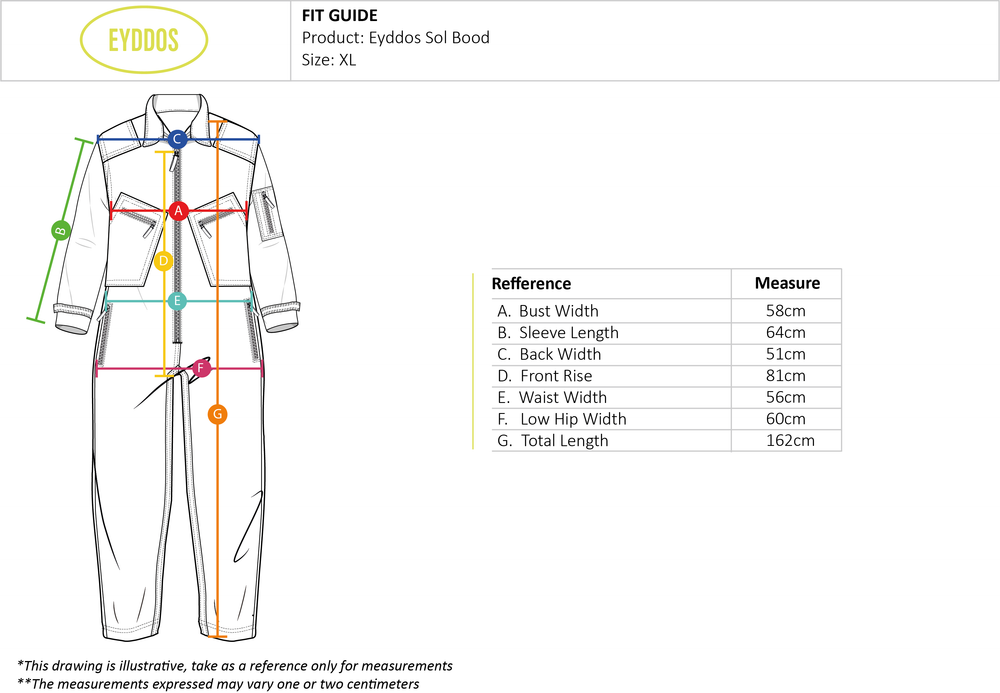 EYDDOS

FIT GUIDE
Product: Eyddos Sol Bood
Size: XL

C
A
B
D
E
F
G

| Refference | Measure |
|---|---|
| A. Bust Width | 58cm |
| B. Sleeve Length | 64cm |
| C. Back Width | 51cm |
| D. Front Rise | 81cm |
| E. Waist Width | 56cm |
| F. Low Hip Width | 60cm |
| G. Total Length | 162cm |

*This drawing is illustrative, take as a reference only for measurements
**The measurements expressed may vary one or two centimeters