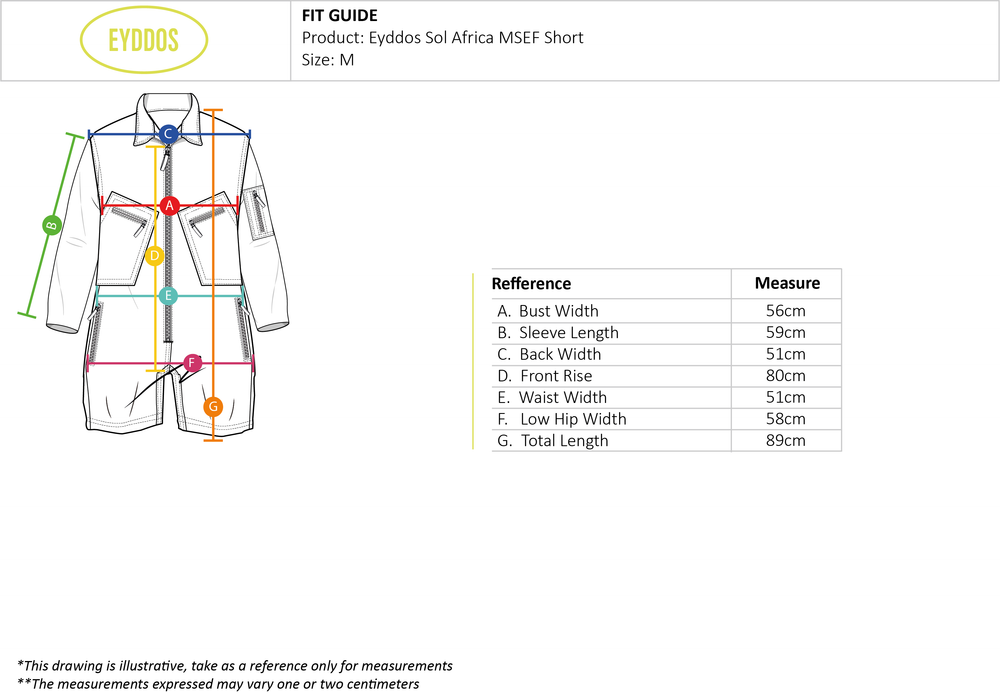 EYDDOS

FIT GUIDE
Product: Eyddos Sol Africa MSEF Short
Size: M

C
B
A
D
E
F
G

| Refference | Measure |
|---|---|
| A. Bust Width | 56cm |
| B. Sleeve Length | 59cm |
| C. Back Width | 51cm |
| D. Front Rise | 80cm |
| E. Waist Width | 51cm |
| F. Low Hip Width | 58cm |
| G. Total Length | 89cm |

*This drawing is illustrative, take as a reference only for measurements
**The measurements expressed may vary one or two centimeters