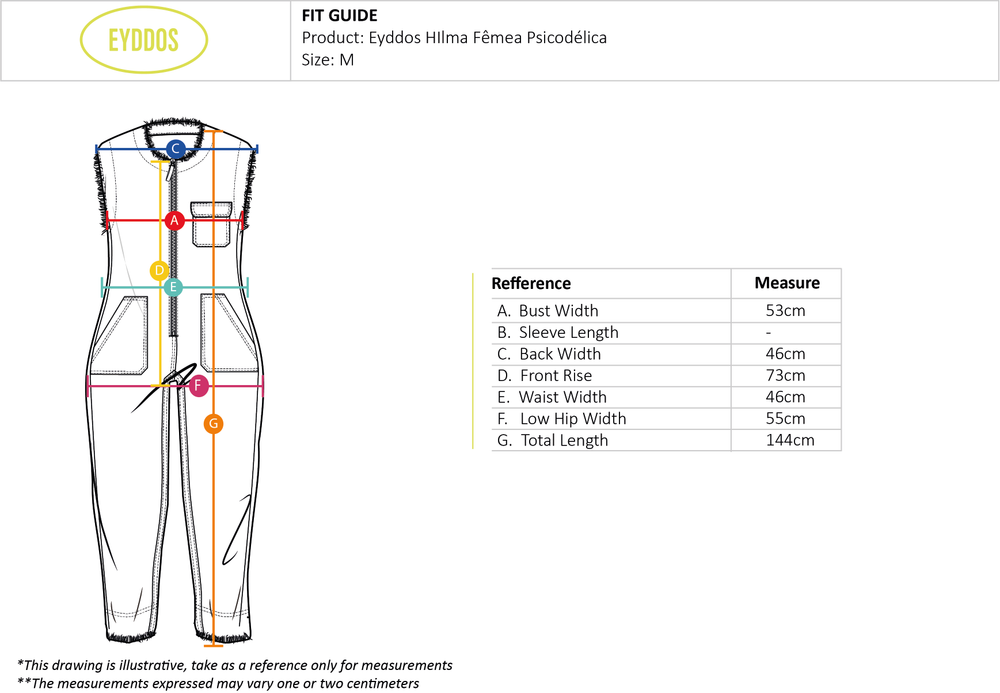 EYDDOS

FIT GUIDE
Product: Eyddos HIlma Fêmea Psicodélica
Size: M

C
A
D
E
F
G

| Refference | Measure |
|---|---|
| A. Bust Width | 53cm |
| B. Sleeve Length | - |
| C. Back Width | 46cm |
| D. Front Rise | 73cm |
| E. Waist Width | 46cm |
| F. Low Hip Width | 55cm |
| G. Total Length | 144cm |

*This drawing is illustrative, take as a reference only for measurements
**The measurements expressed may vary one or two centimeters