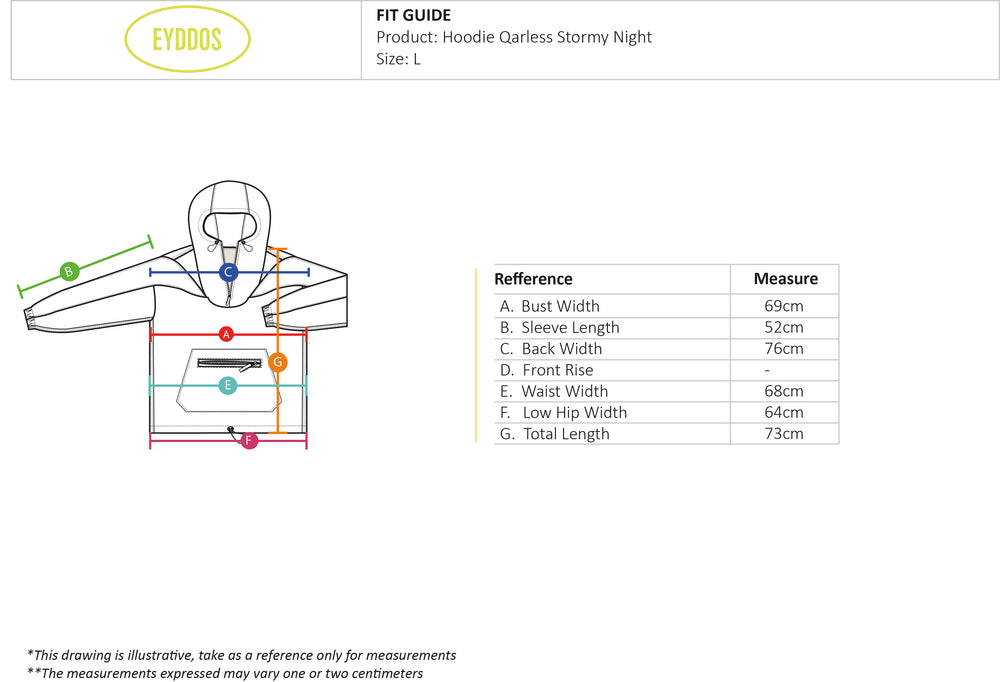 EYDDOS

FIT GUIDE
Product: Hoodie Qarless Stormy Night
Size: L

B
C
A
G
E
F

| Refference | Measure |
|---|---|
| A. Bust Width | 69cm |
| B. Sleeve Length | 52cm |
| C. Back Width | 76cm |
| D. Front Rise | - |
| E. Waist Width | 68cm |
| F. Low Hip Width | 64cm |
| G. Total Length | 73cm |

*This drawing is illustrative, take as a reference only for measurements
**The measurements expressed may vary one or two centimeters